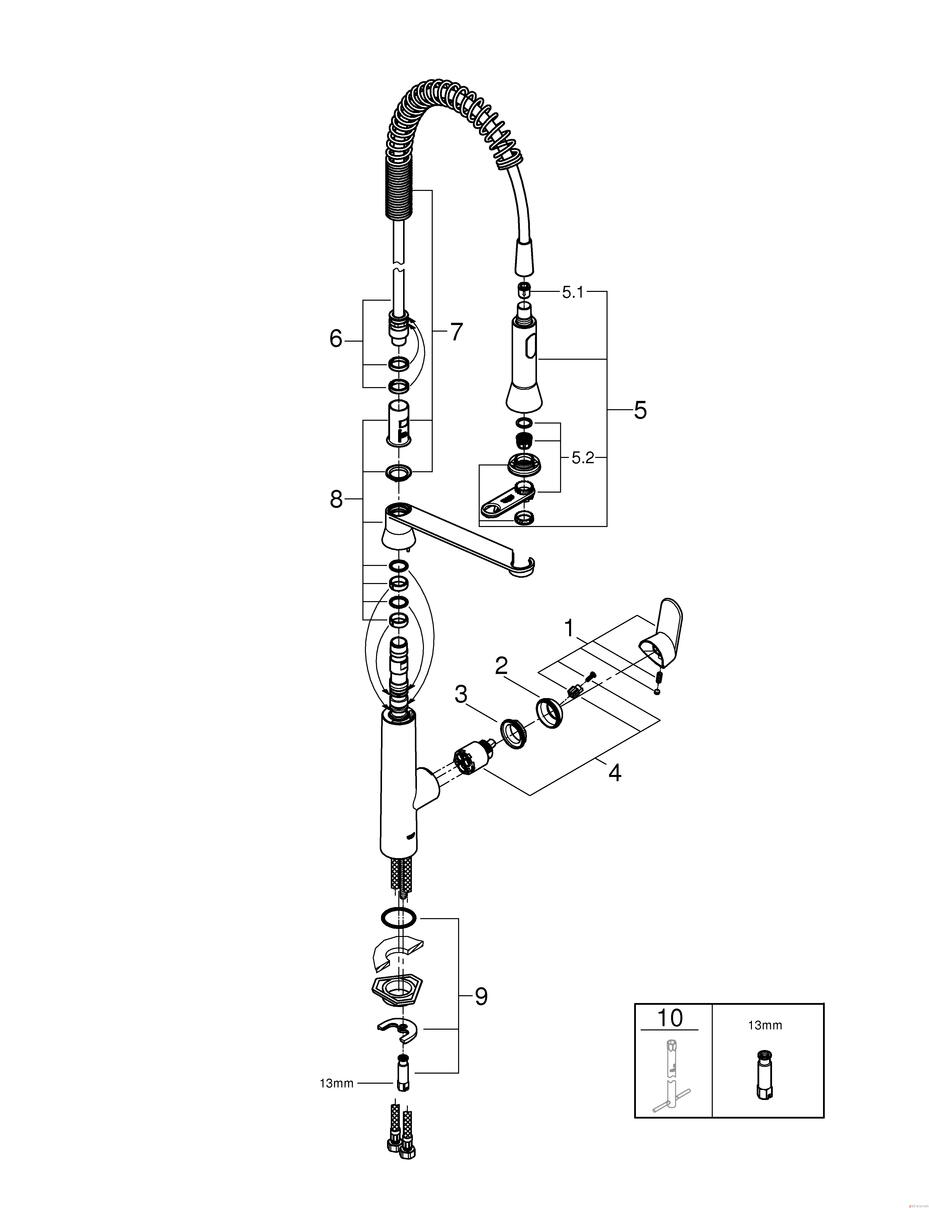 5.1
6
7
5
5.2
8
1
2
3
4
9
13mm
10
13mm